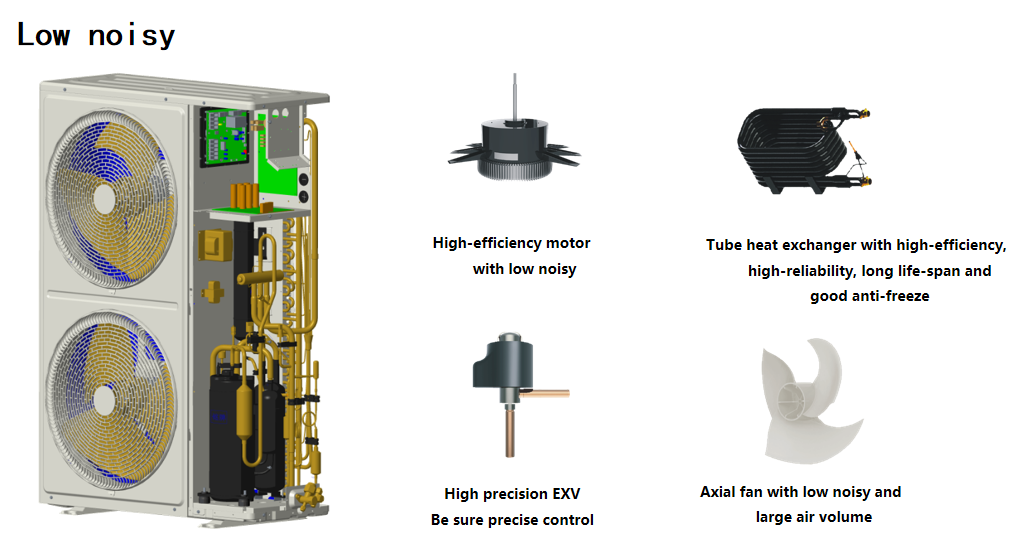 Low noisy

High-efficiency motor with low noisy

Tube heat exchanger with high-efficiency, high-reliability, long life-span and good anti-freeze

High precision EXV
Be sure precise control

Axial fan with low noisy and large air volume